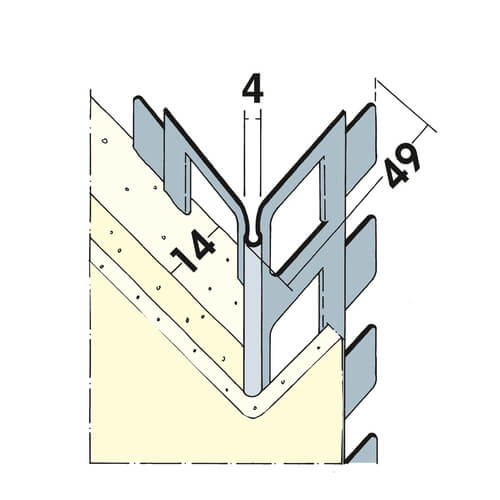 4

49

14